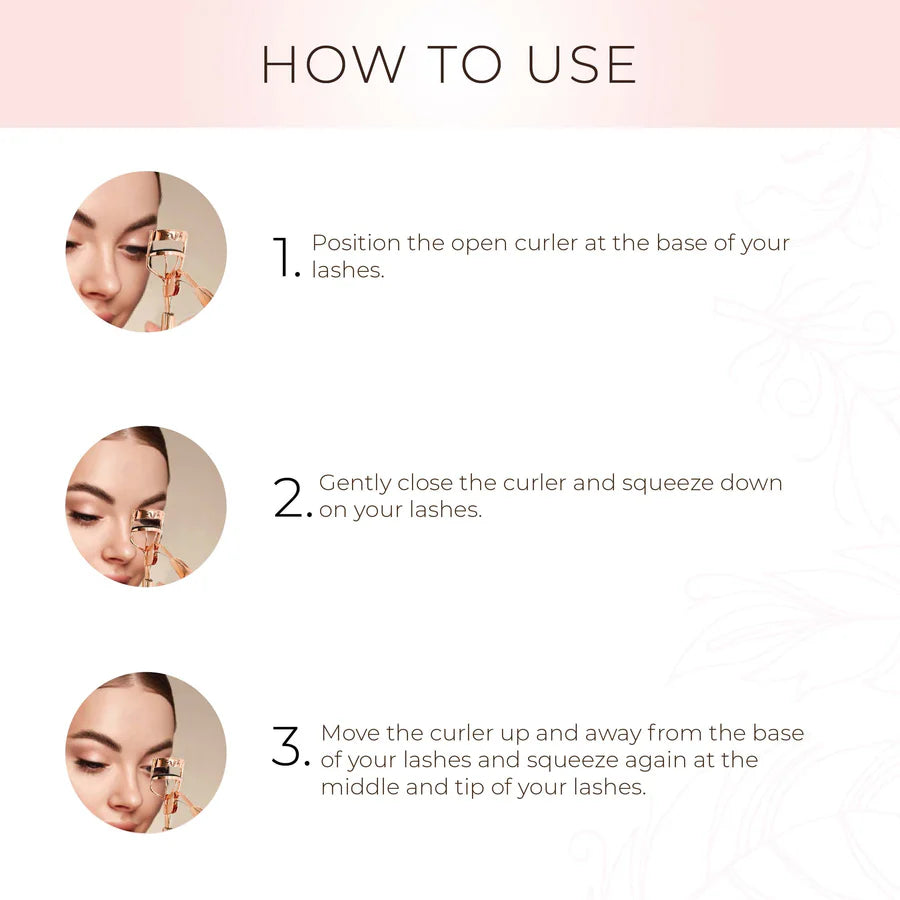 HOW TO USE

1. Position the open curler at the base of your lashes.

2. Gently close the curler and squeeze down on your lashes.

3. Move the curler up and away from the base of your lashes and squeeze again at the middle and tip of your lashes.